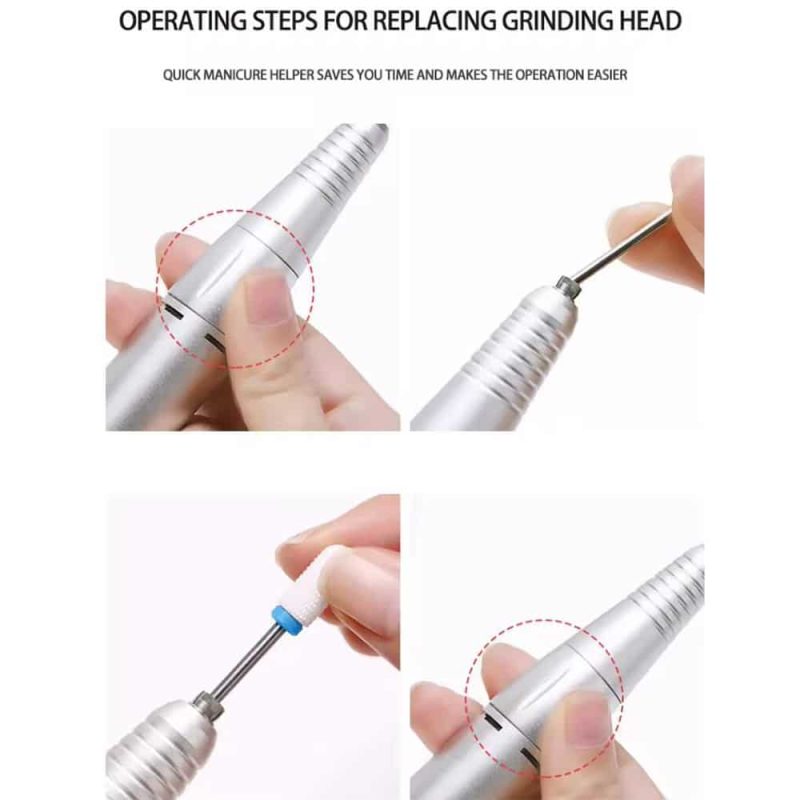 OPERATING STEPS FOR REPLACING GRINDING HEAD

QUICK MANICURE HELPER SAVES YOU TIME AND MAKES THE OPERATION EASIER