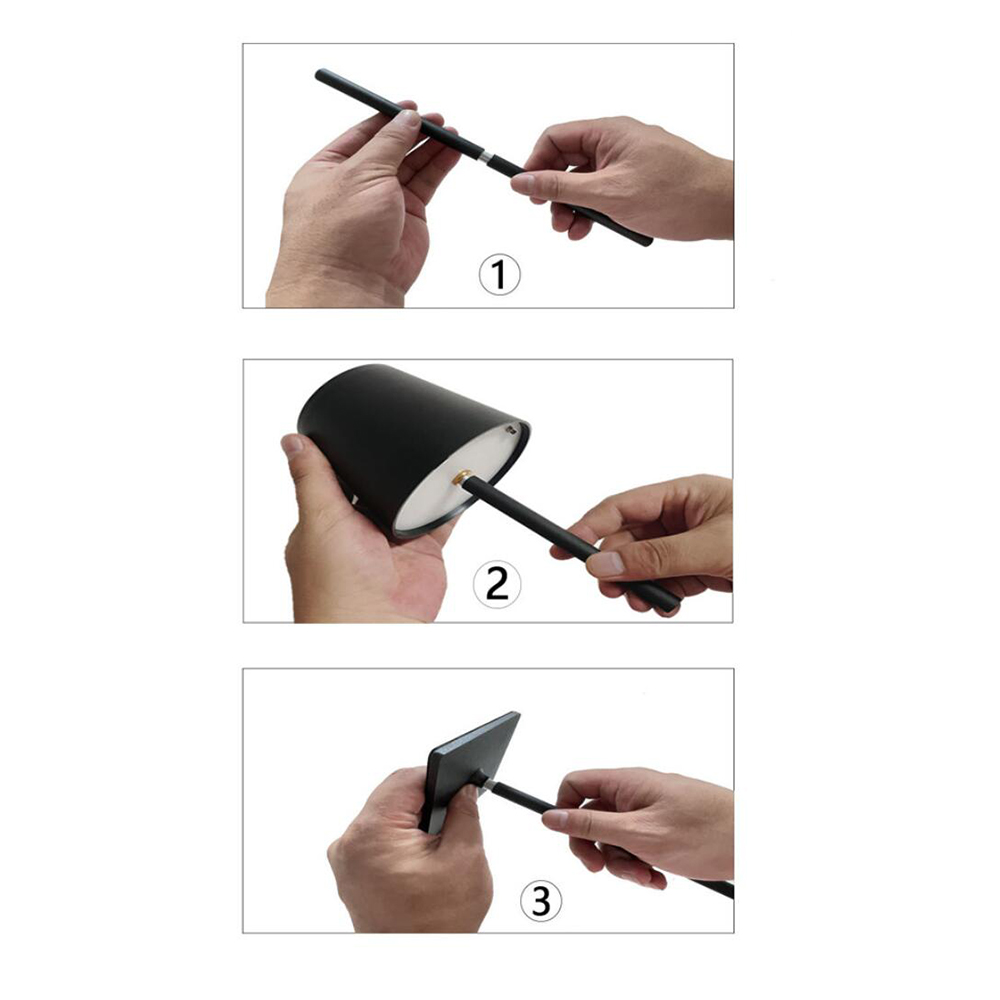 ①

②

③