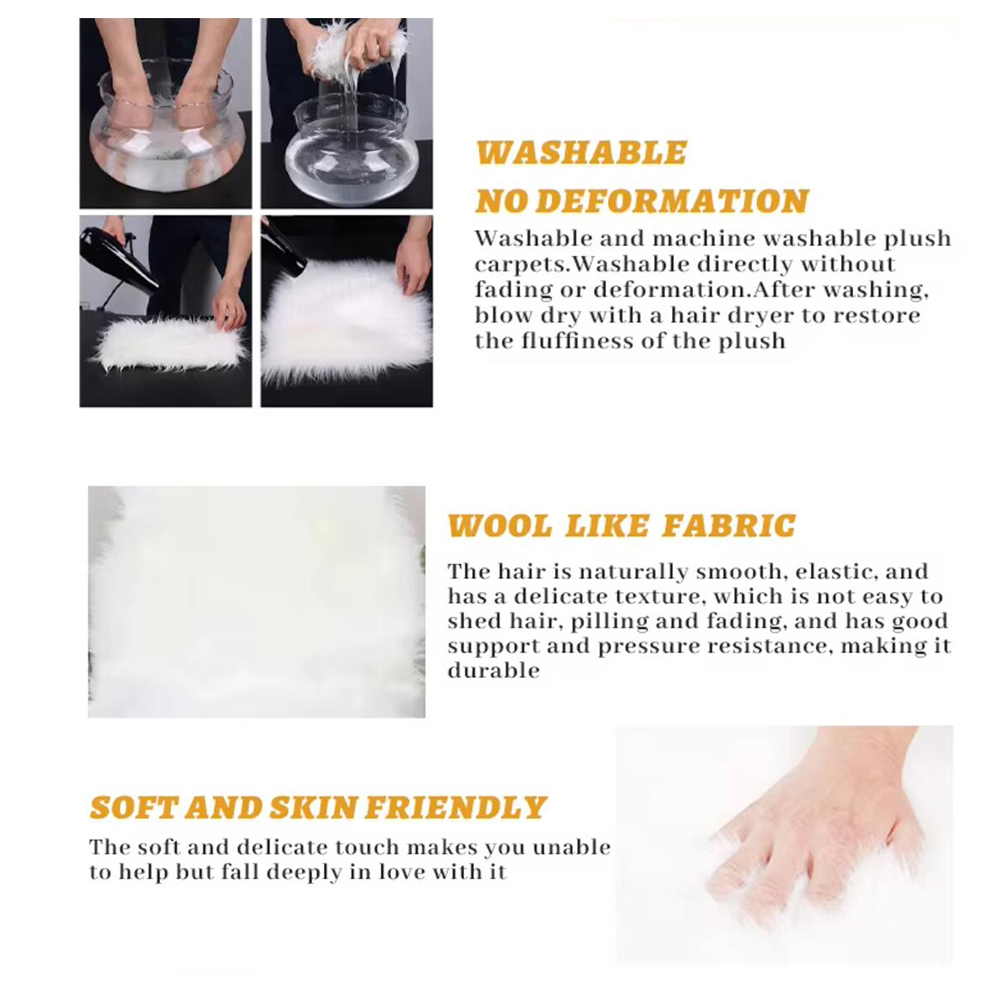 WASHABLE
NO DEFORMATION

Washable and machine washable plush carpets.Washable directly without fading or deformation.After washing, blow dry with a hair dryer to restore the fluffiness of the plush

WOOL LIKE FABRIC

The hair is naturally smooth, elastic, and has a delicate texture, which is not easy to shed hair, pilling and fading, and has good support and pressure resistance, making it durable

SOFT AND SKIN FRIENDLY

The soft and delicate touch makes you unable to help but fall deeply in love with it